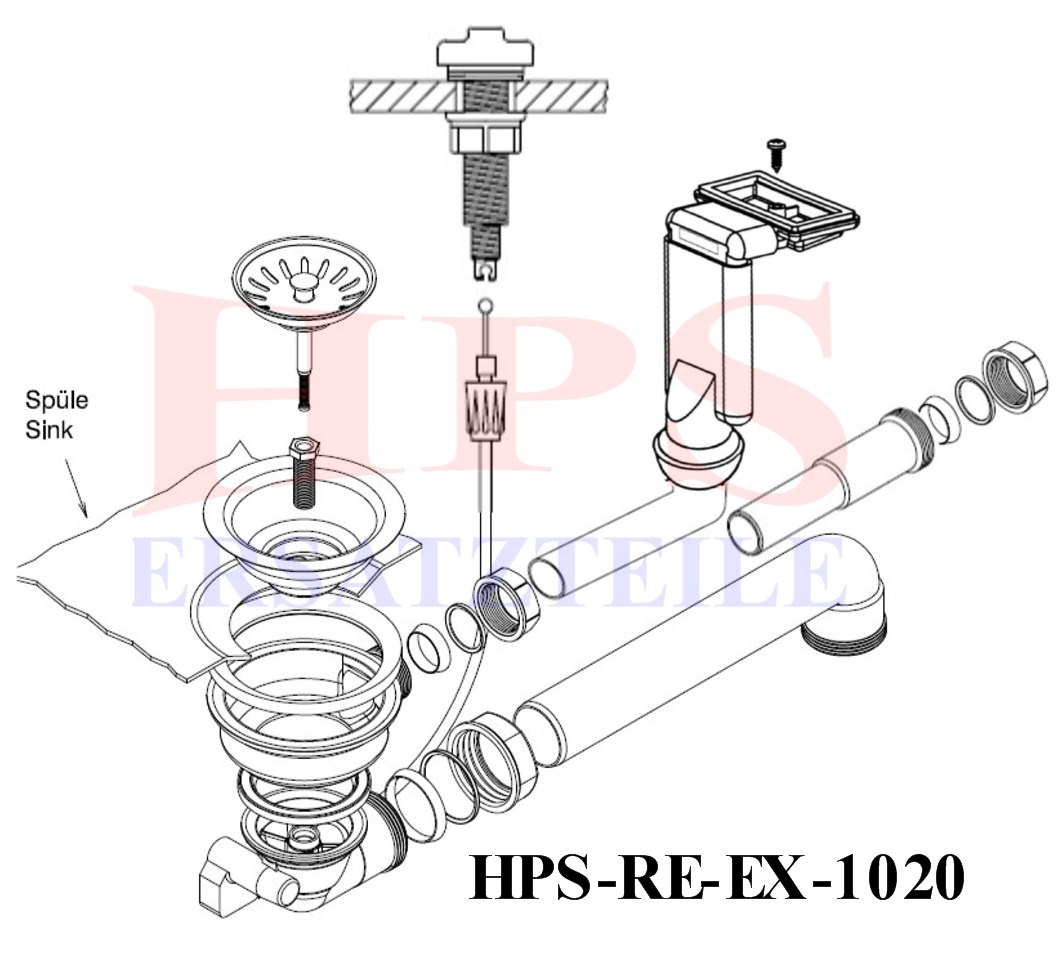 HPS
ERSATZTEILE

Spüle
Sink

HPS-RE-EX-1020