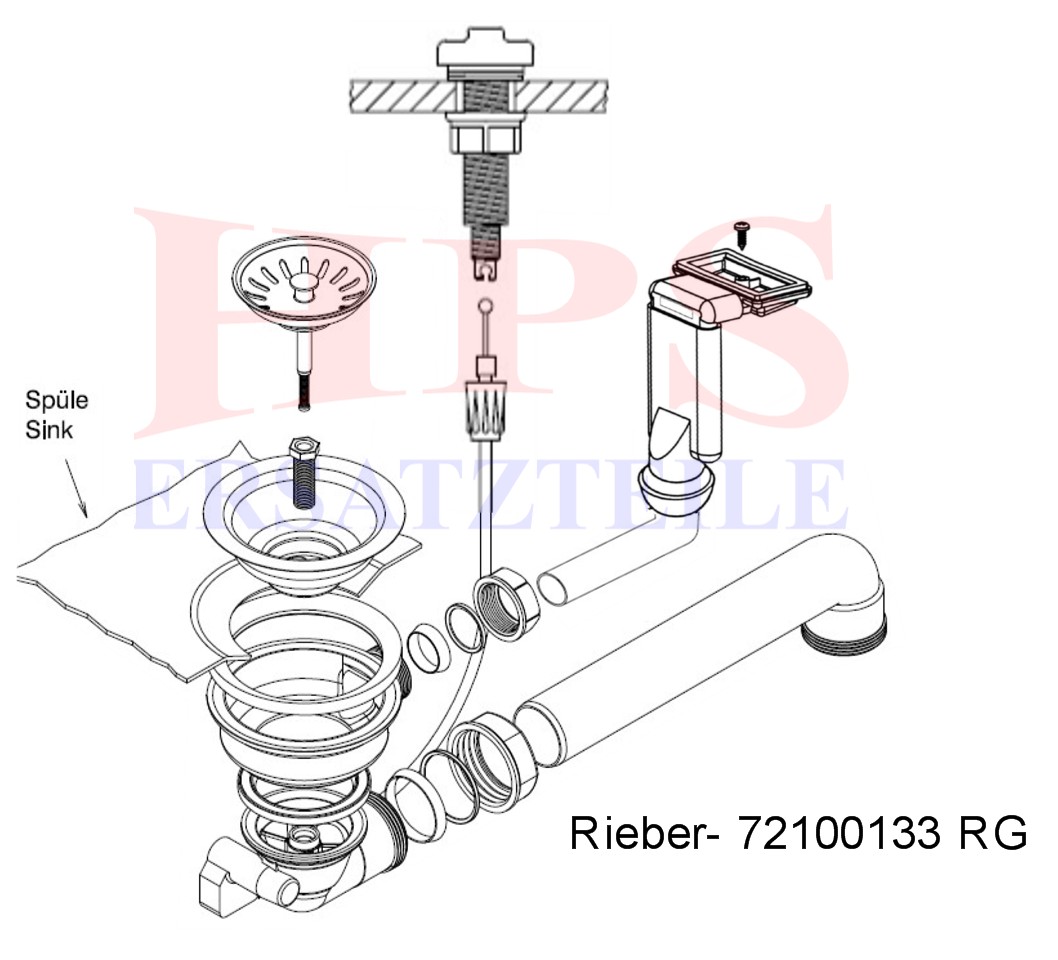 HPS
ERSATZTEILE

Spüle
Sink

Rieber- 72100133 RG