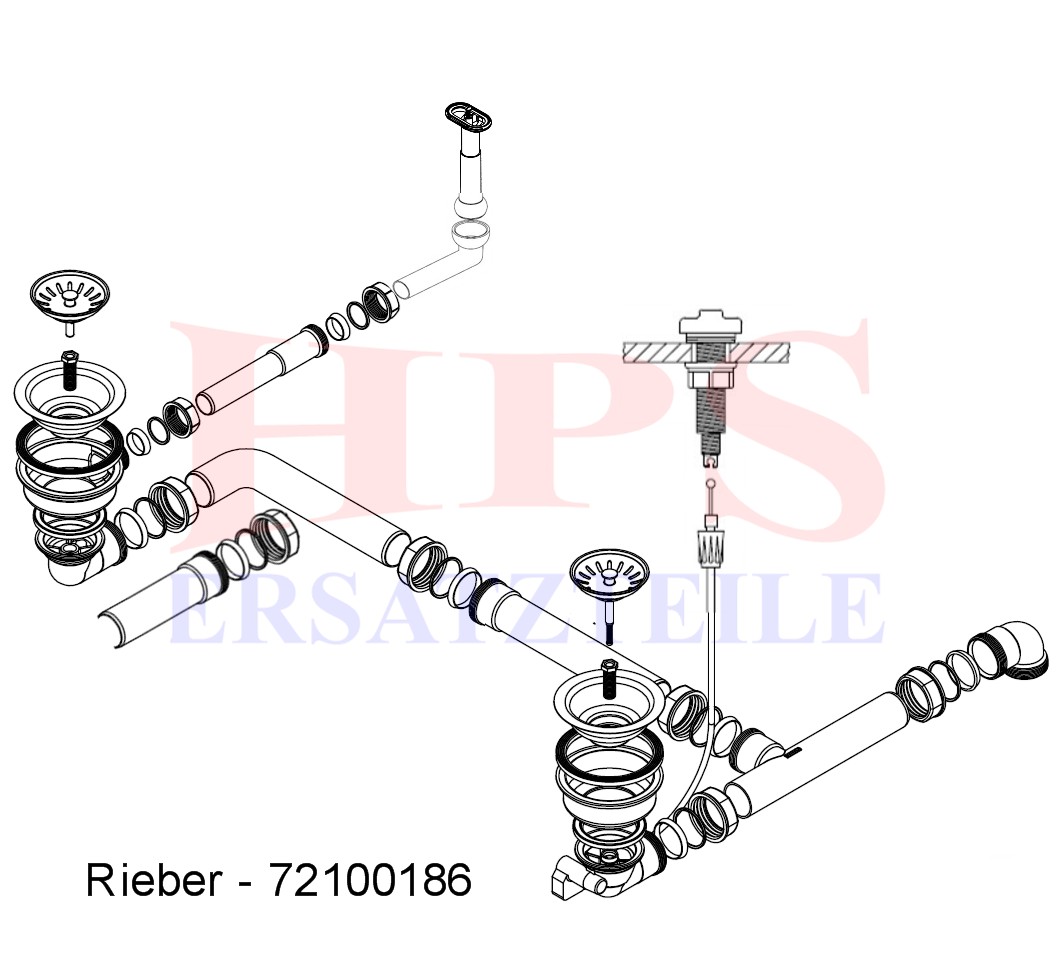 HPS
ERSATZTEILE

Rieber - 72100186