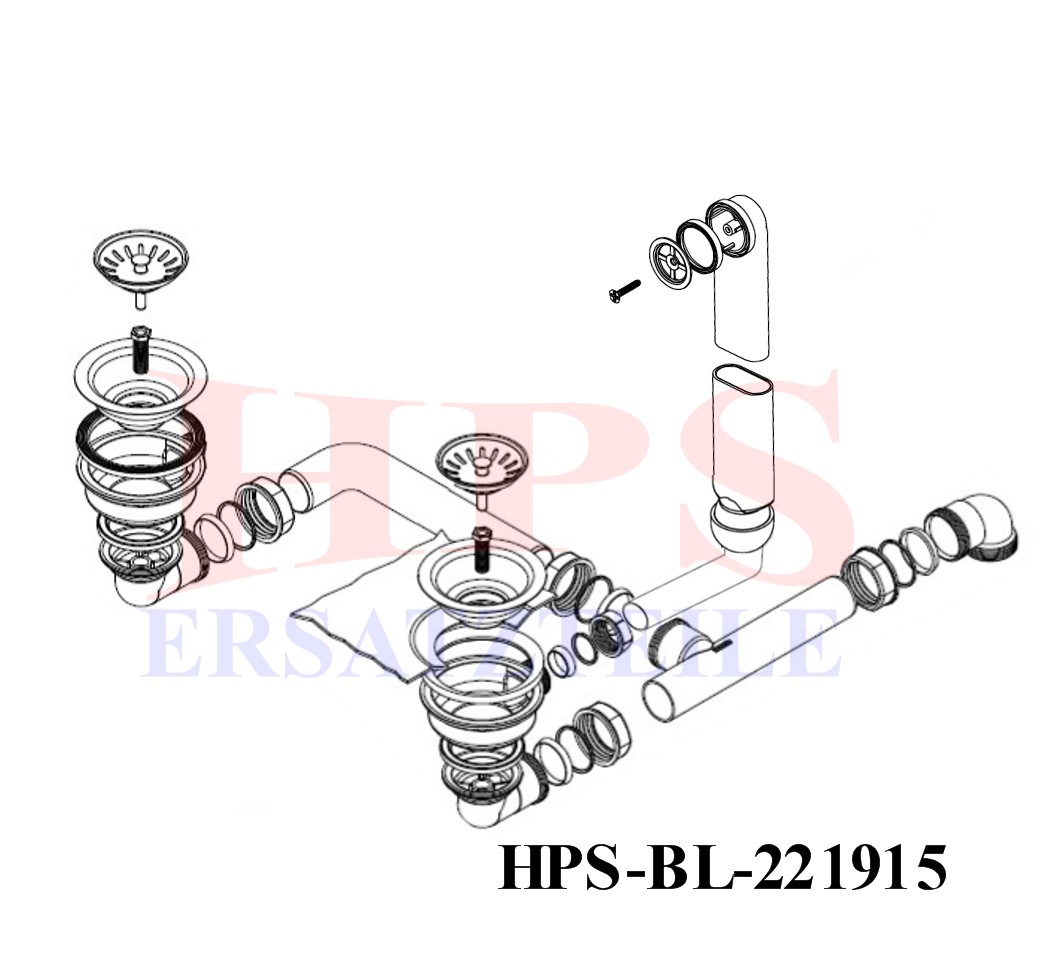 HPS
ERSATZTEILE
HPS-BL-221915