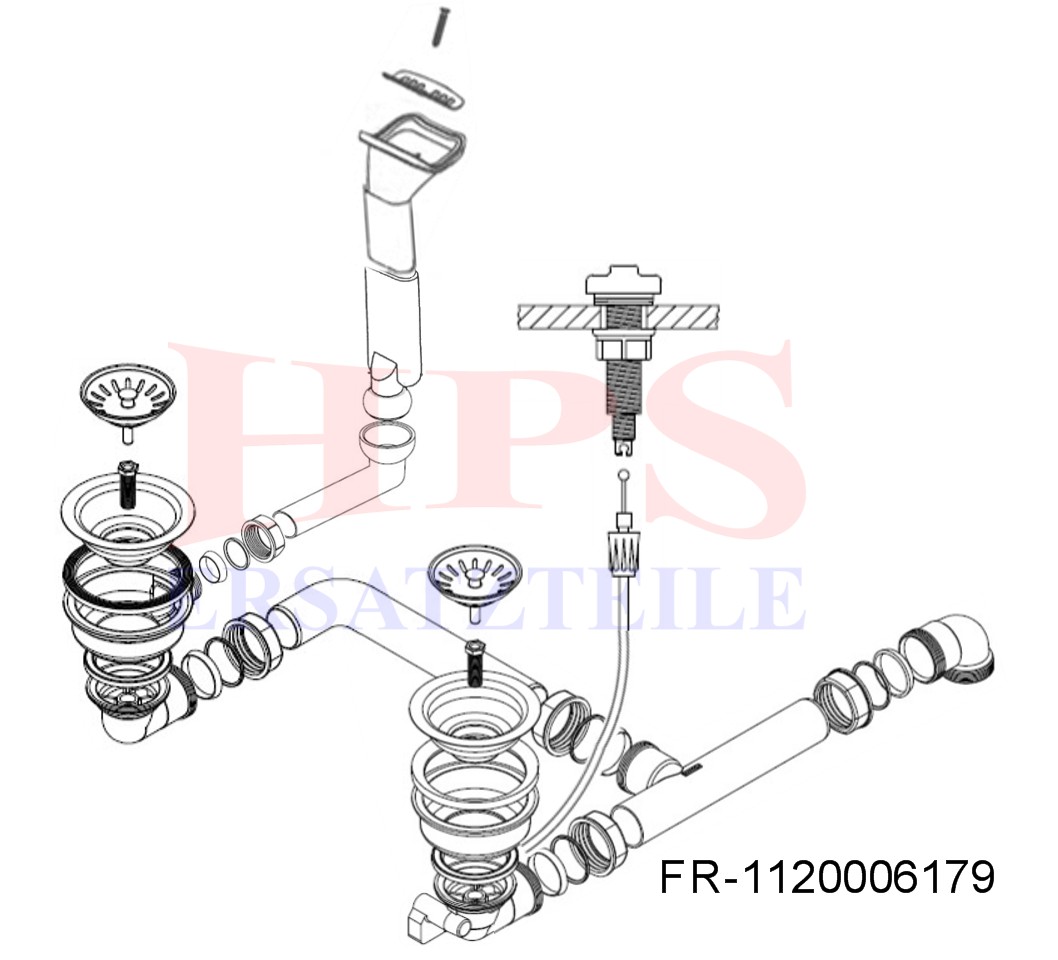 HPS
ERSATZTEILE

FR-1120006179