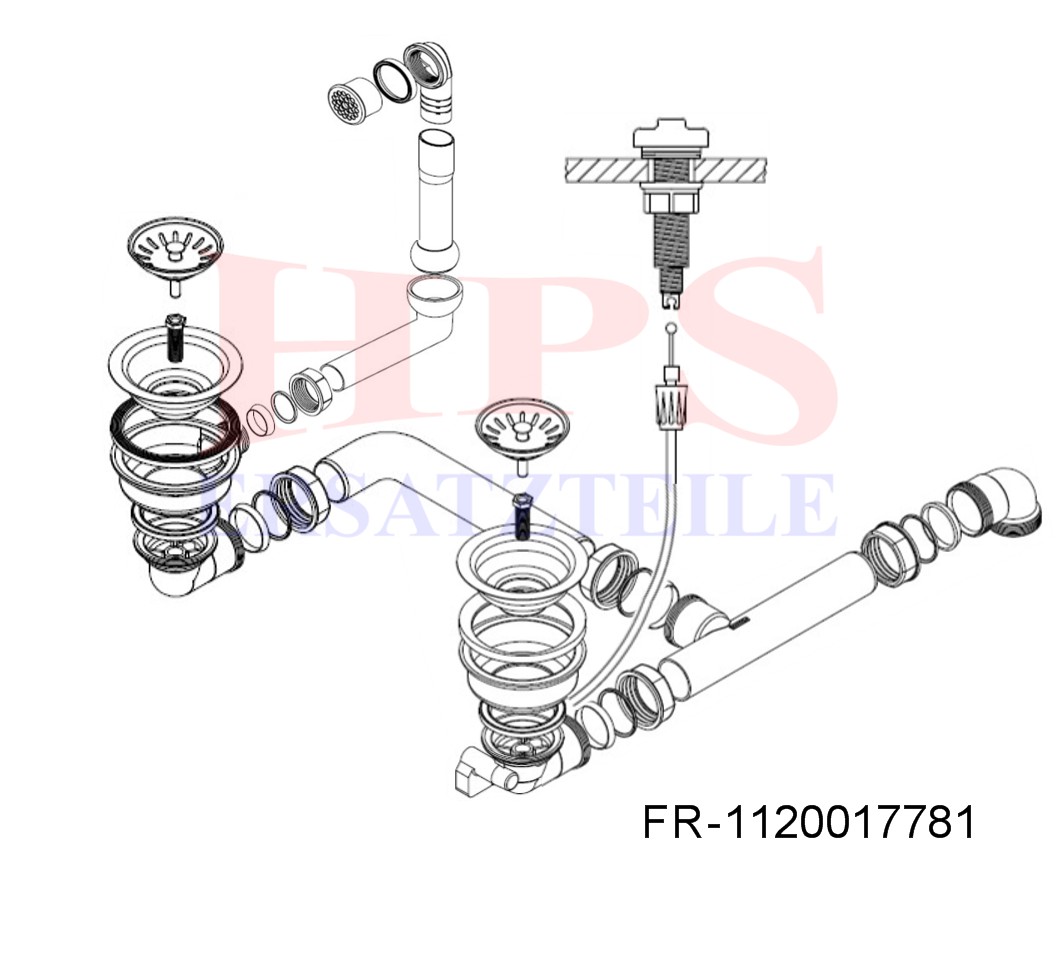 HPS
ERSATZTEILE

FR-1120017781