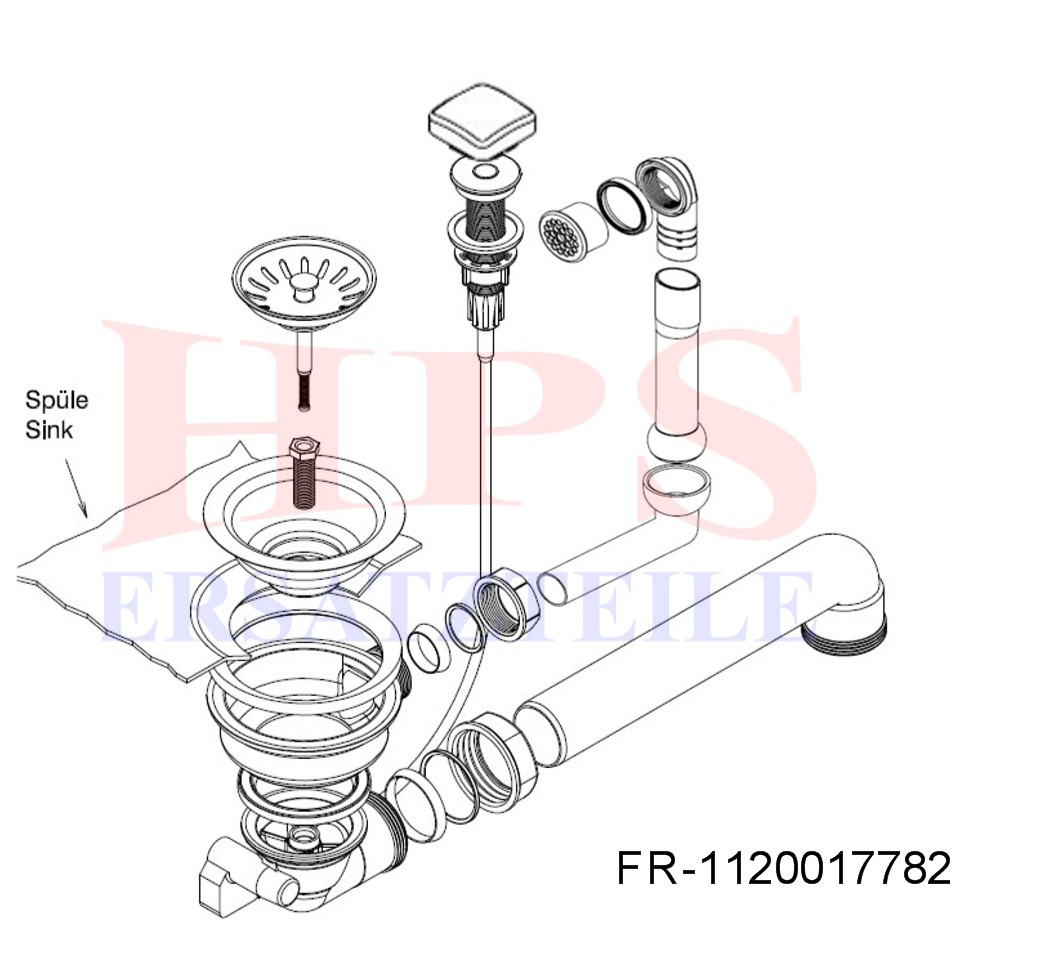 HPS
ERSATZTEILE

Spüle
Sink

FR-1120017782