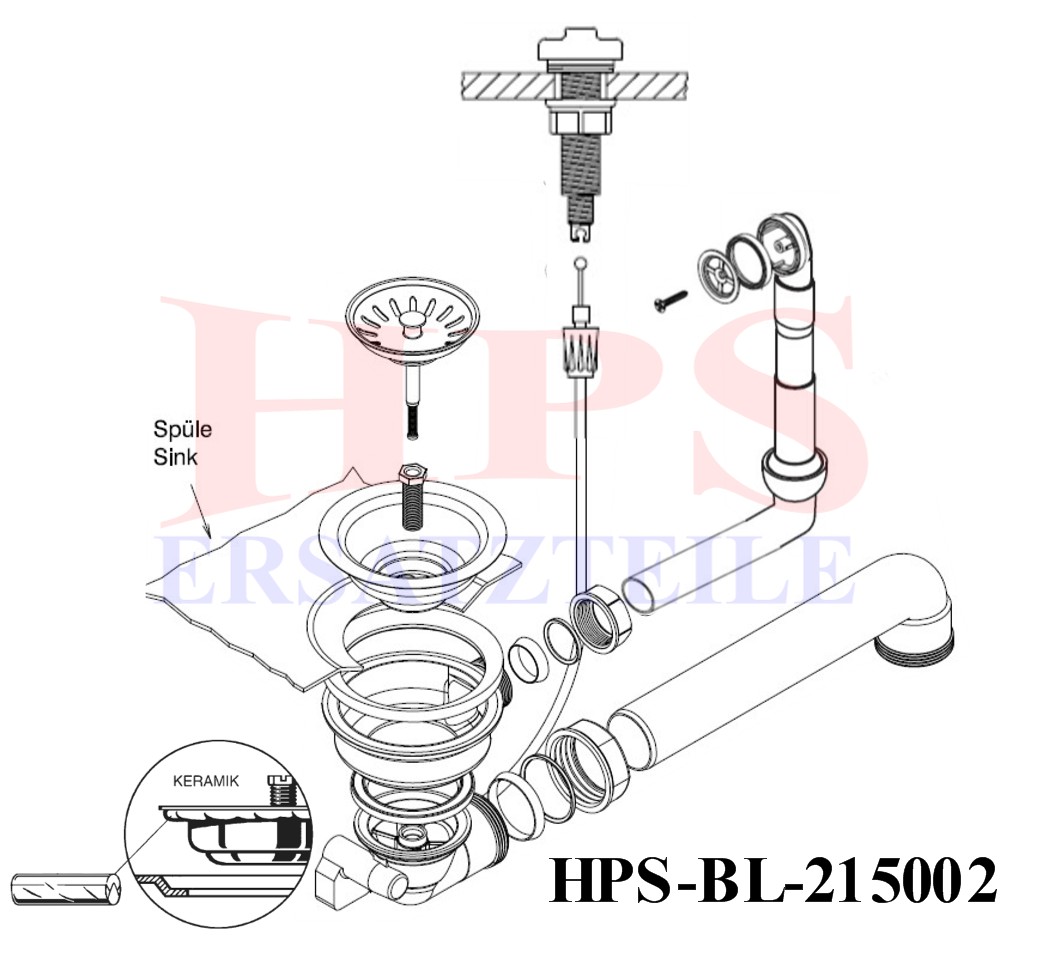 HPS
ERSATZTEILE
Spüle
Sink
KERAMIK
HPS-BL-215002