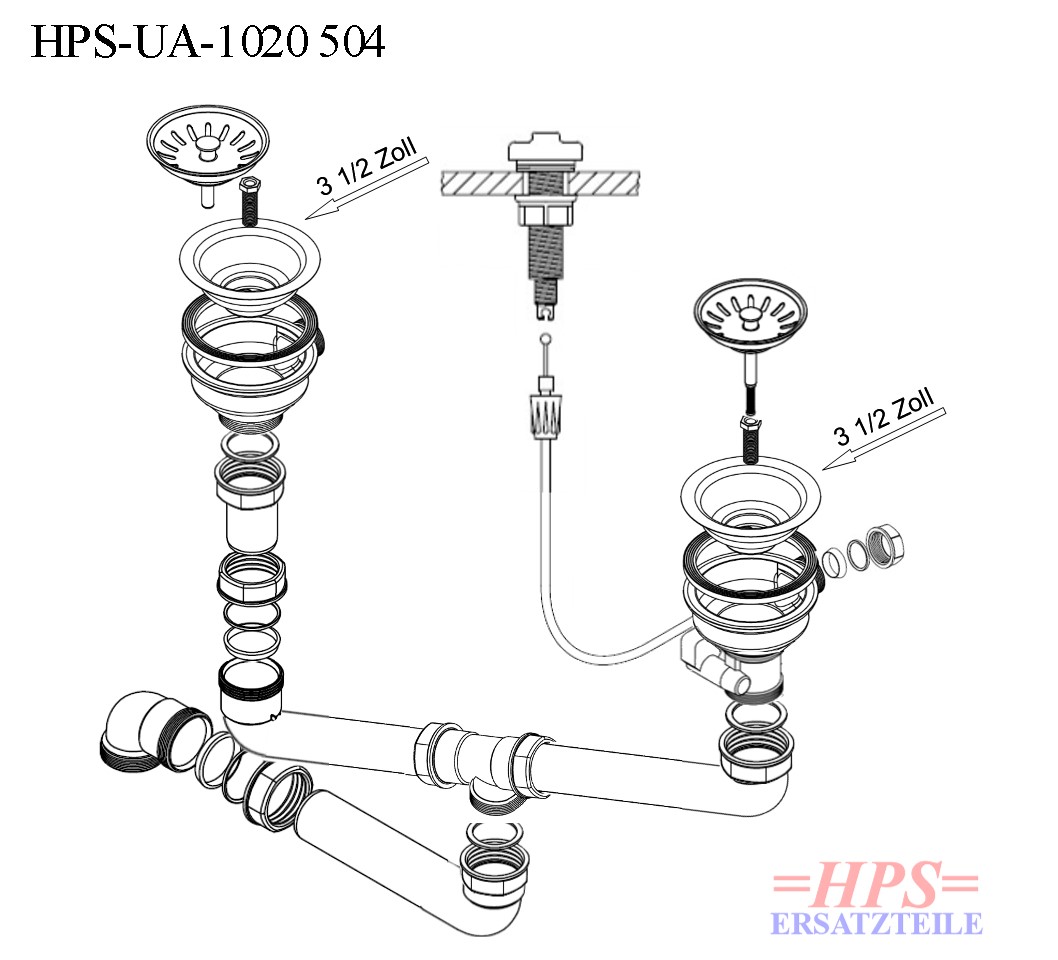 HPS-UA-1020 504

3 1/2 Zoll

3 1/2 Zoll

=HPS=
ERSATZTEILE