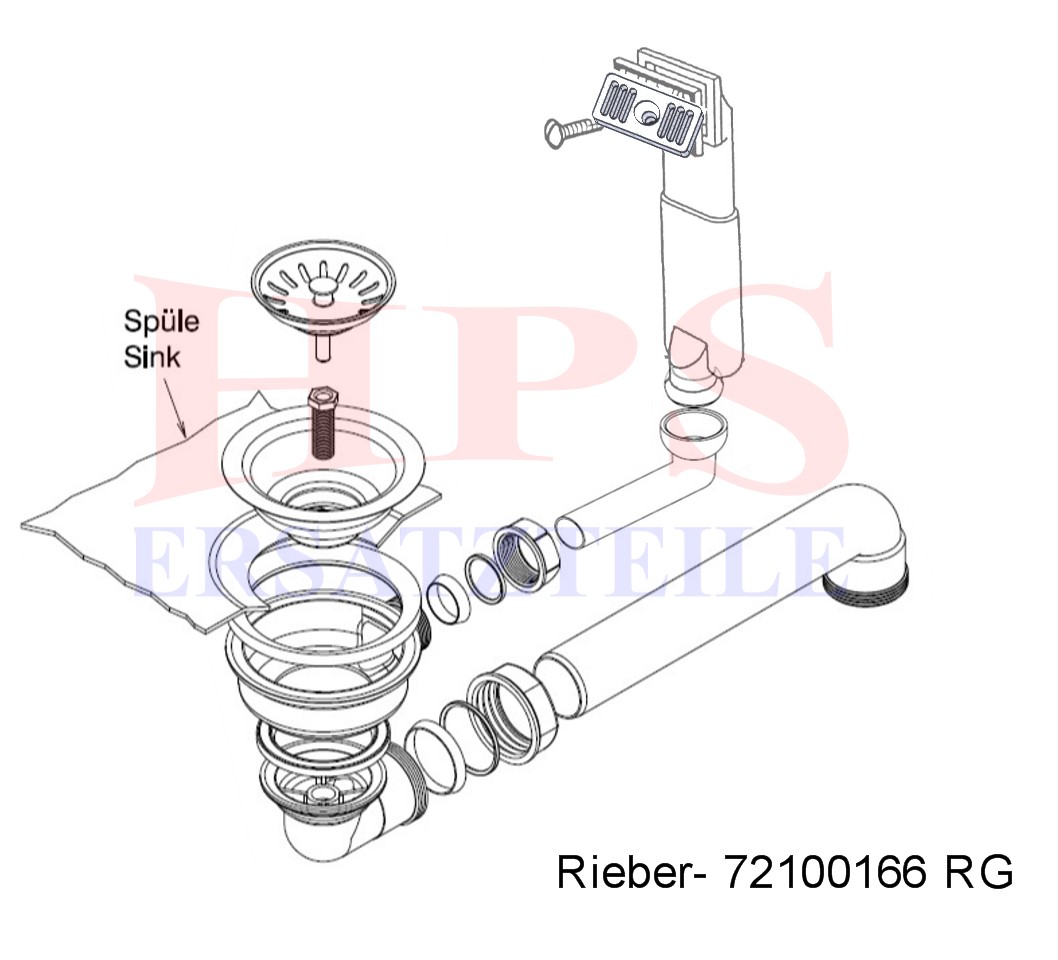 HPS
ERSATZTEILE

Spüle
Sink

Rieber- 72100166 RG