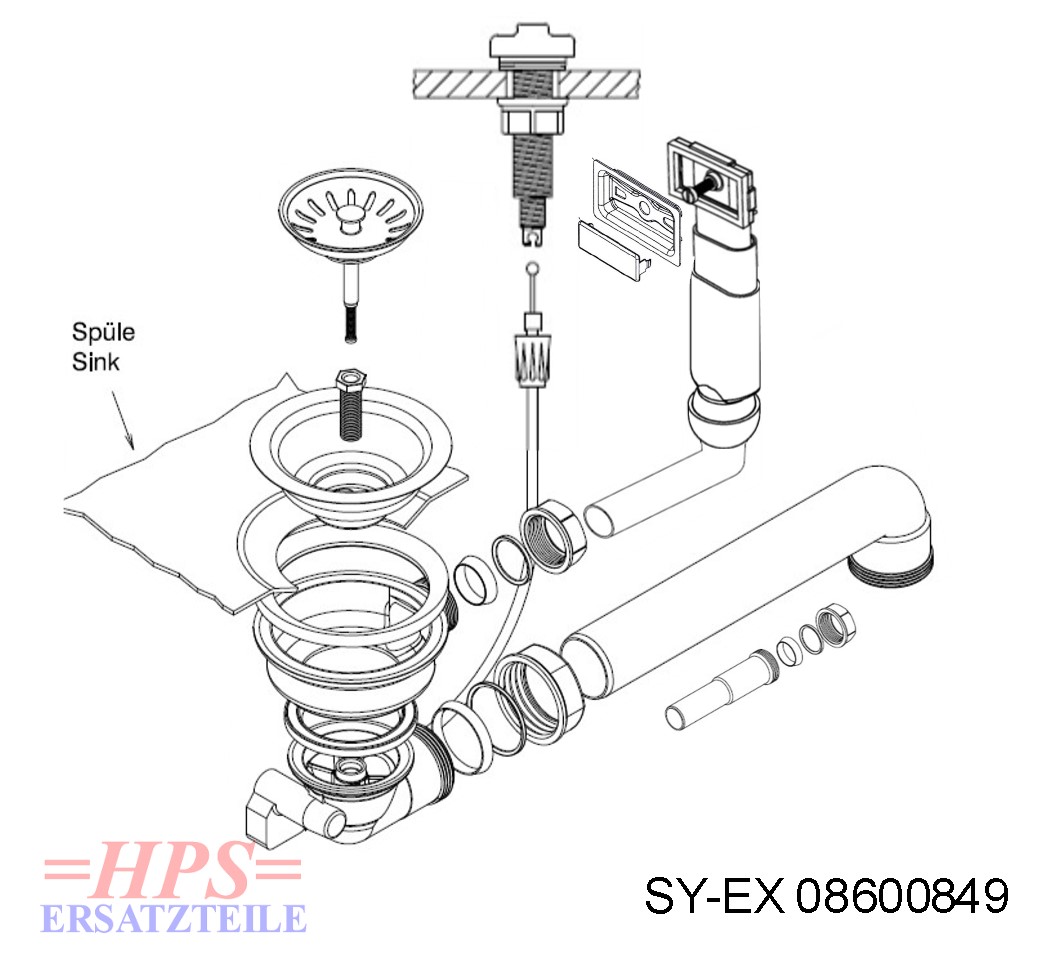 Spüle
Sink

HPS
ERSATZTEILE

SY-EX 08600849