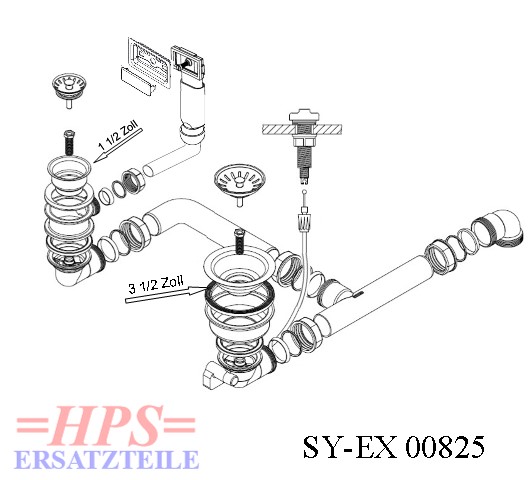 1 1/2 Zoll

3 1/2 Zoll

HPS
ERSATZTEILE

SY-EX 00825